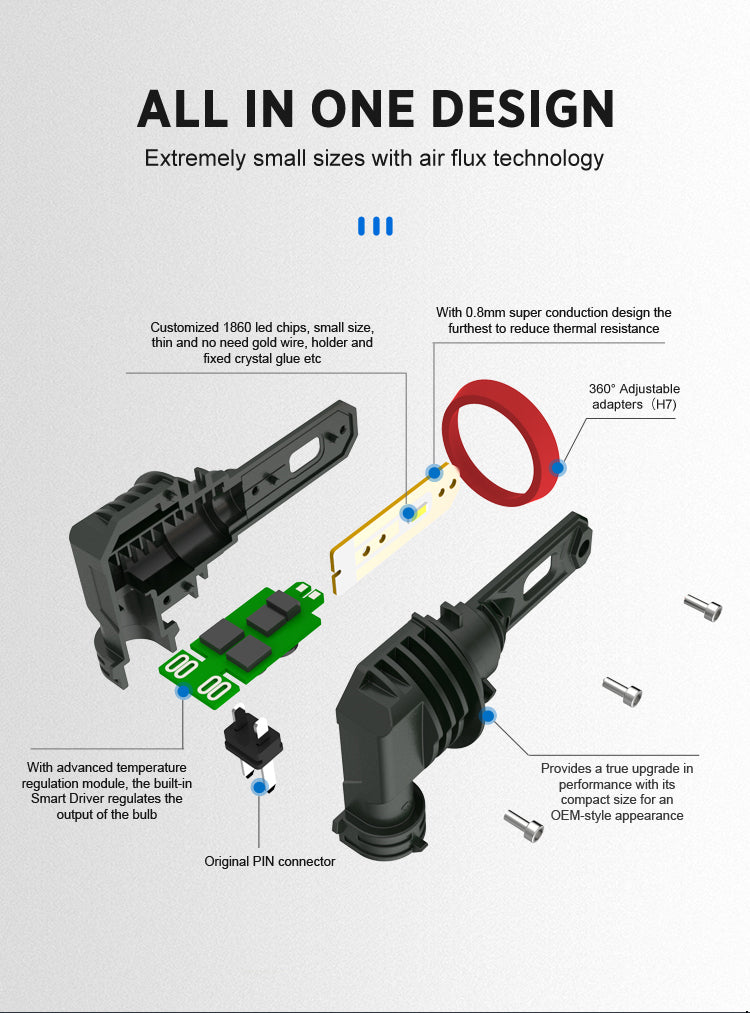 ALL IN ONE DESIGN

Extremely small sizes with air flux technology

Customized 1860 led chips, small size, thin and no need gold wire, holder and fixed crystal glue etc

With 0.8mm super conduction design the furthest to reduce thermal resistance

360° Adjustable adapters（H7)

With advanced temperature regulation module, the built-in Smart Driver regulates the output of the bulb

Original PIN connector

Provides a true upgrade in performance with its compact size for an OEM-style appearance